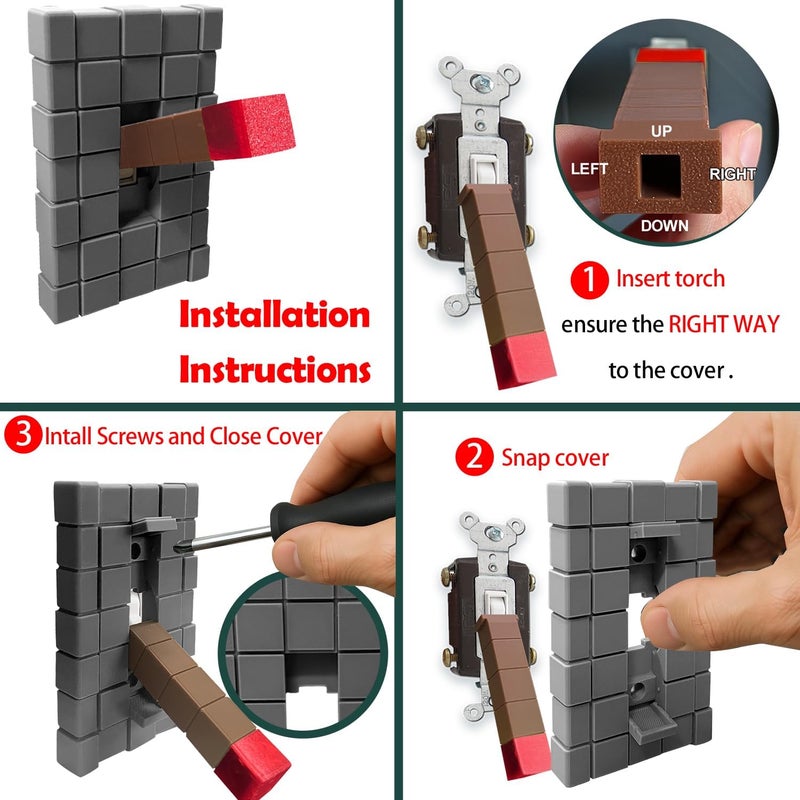 Installation Instructions

UP
LEFT
RIGHT
DOWN

1 Insert torch
ensure the RIGHT WAY
to the cover .

3 Intall Screws and Close Cover

2 Snap cover